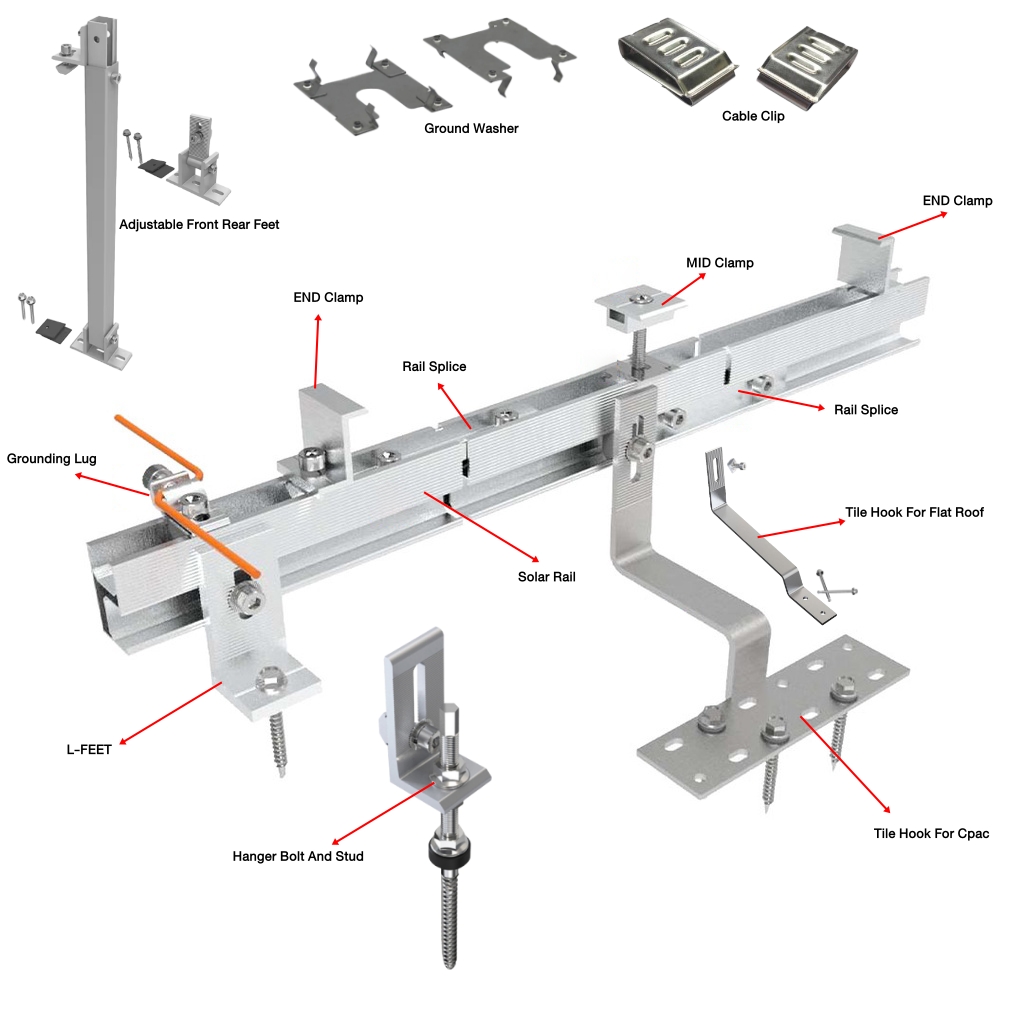 Ground Washer

Cable Clip

Adjustable Front Rear Feet

END Clamp

MID Clamp

END Clamp

Rail Splice

Rail Splice

Grounding Lug

Tile Hook For Flat Roof

Solar Rail

L-FEET

Hanger Bolt And Stud

Tile Hook For Cpac