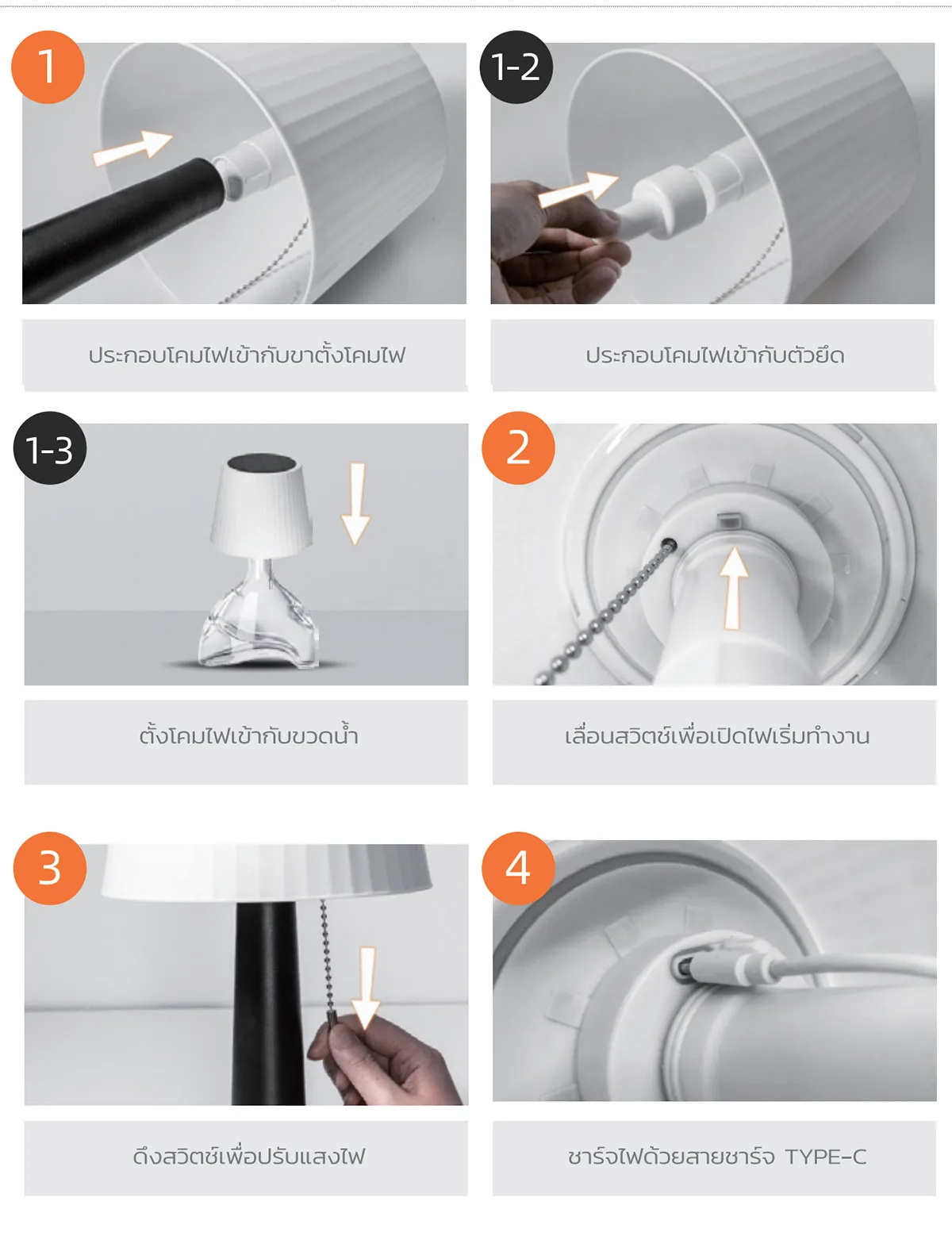 1

ประกอบโคมไฟเข้ากับขาตั้งโคมไฟ

1-2

ประกอบโคมไฟเข้ากับตัวยึด

1-3

ตั้งโคมไฟเข้ากับขวดน้ำ

2

เลื่อนสวิตช์เพื่อเปิดไฟเริ่มทำงาน

3

ดึงสวิตช์เพื่อปรับแสงไฟ

4

ชาร์จไฟด้วยสายชาร์จ TYPE-C