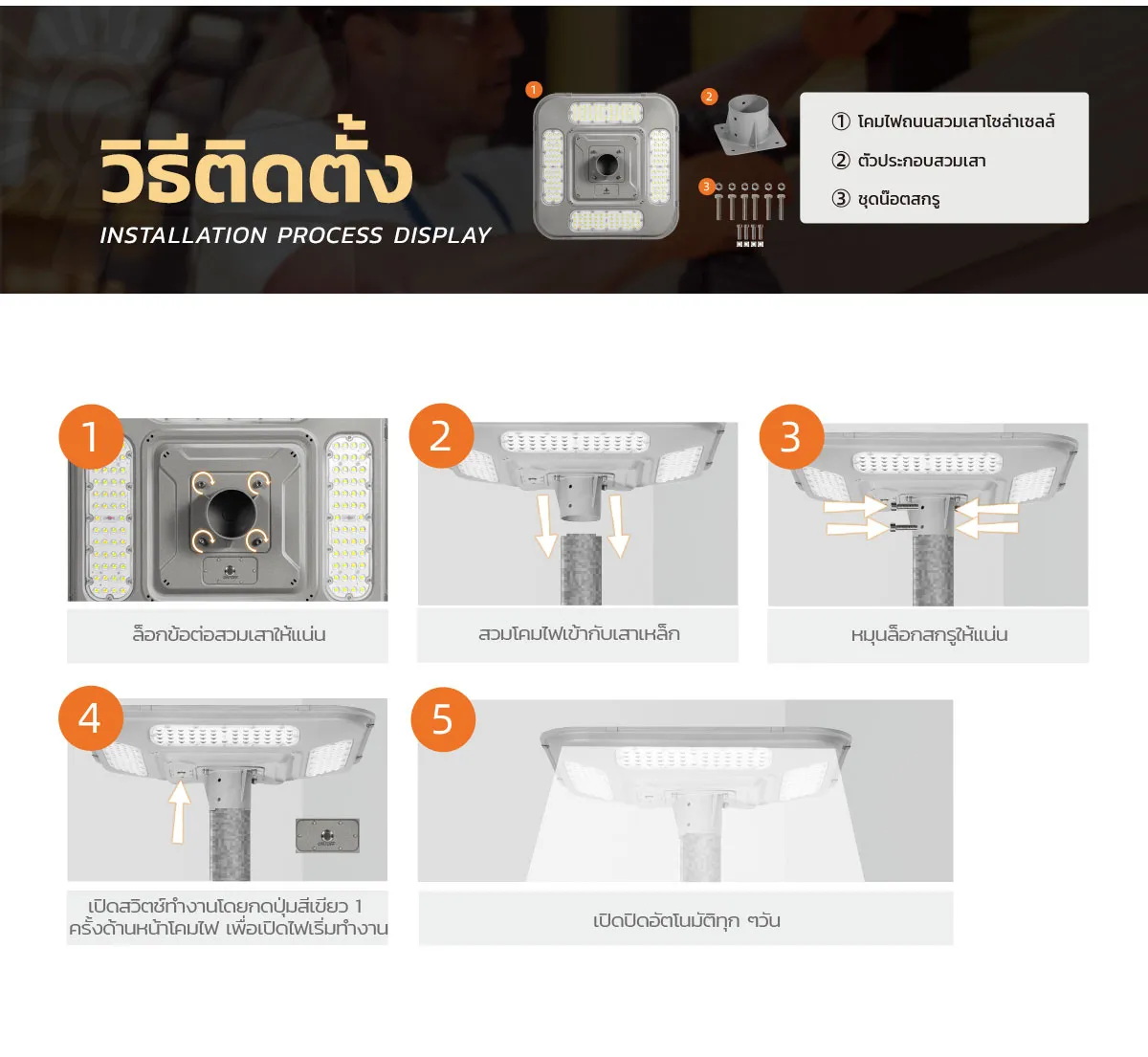 วิธีติดตั้ง
INSTALLATION PROCESS DISPLAY

1
2
3

① โคมไฟถนนสวมเสาโซล่าเซลล์
② ตัวประกอบสวมเสา
③ ชุดน็อตสกรู

1
ล็อกข้อต่อสวมเสาให้แน่น

2
สวมโคมไฟเข้ากับเสาเหล็ก

3
หมุนล็อกสกรูให้แน่น

4
เปิดสวิตช์ทำงานโดยกดปุ่มสีเขียว 1 ครั้งด้านหน้าโคมไฟ เพื่อเปิดไฟเริ่มทำงาน

5
เปิดปิดอัตโนมัติทุก ๆวัน