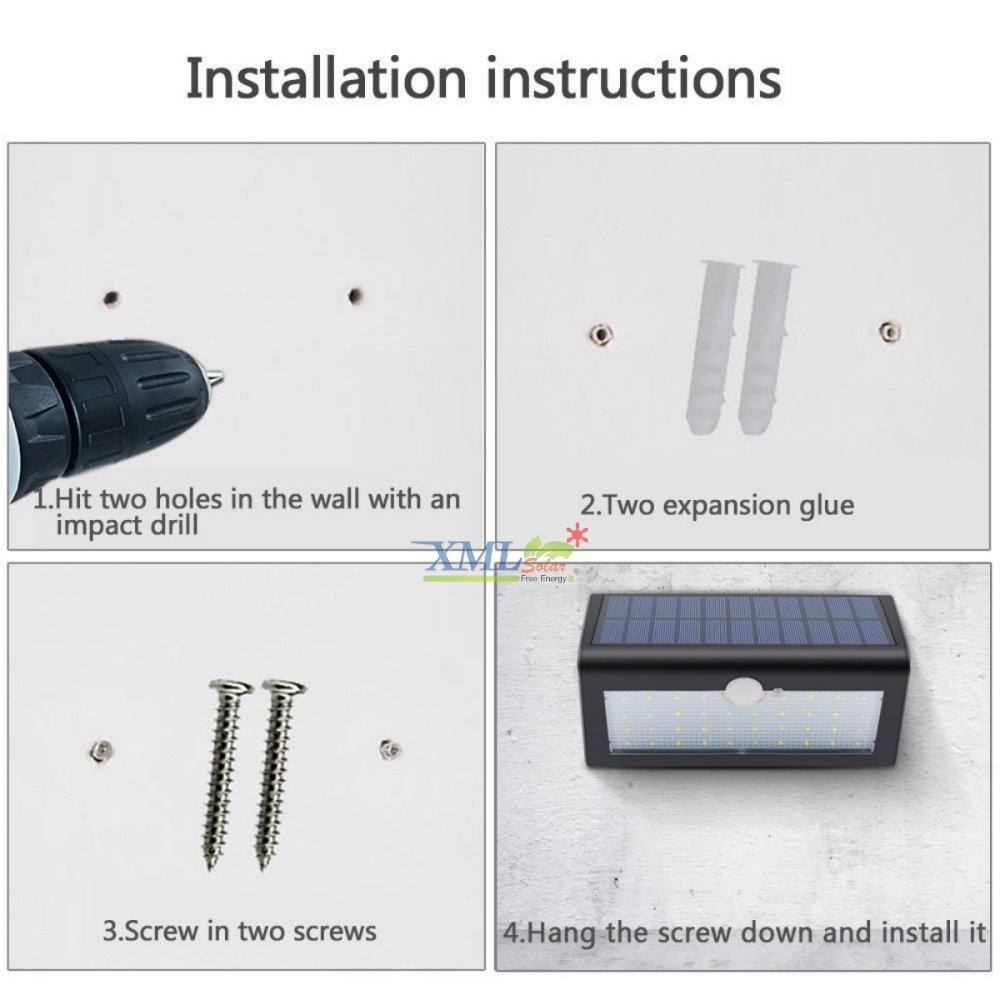 Installation instructions

1.Hit two holes in the wall with an impact drill

2.Two expansion glue

XML Solar Free Energy

3.Screw in two screws

4.Hang the screw down and install it