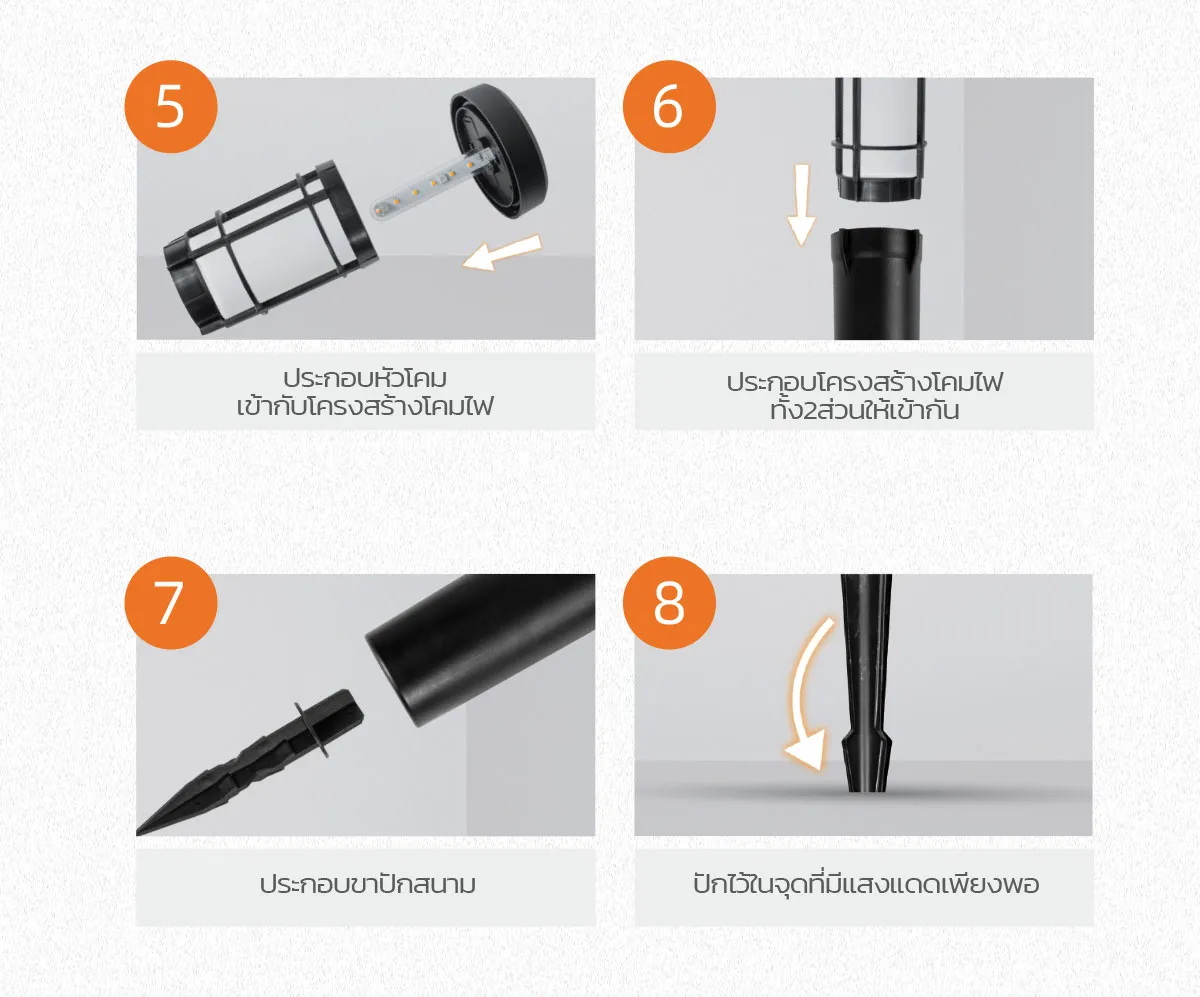 5

ประกอบหัวโคม
เข้ากับโครงสร้างโคมไฟ

6

ประกอบโครงสร้างโคมไฟ
ทั้ง2ส่วนให้เข้ากัน

7

ประกอบขาปักสนาม

8

ปักไว้ในจุดที่มีแสงแดดเพียงพอ