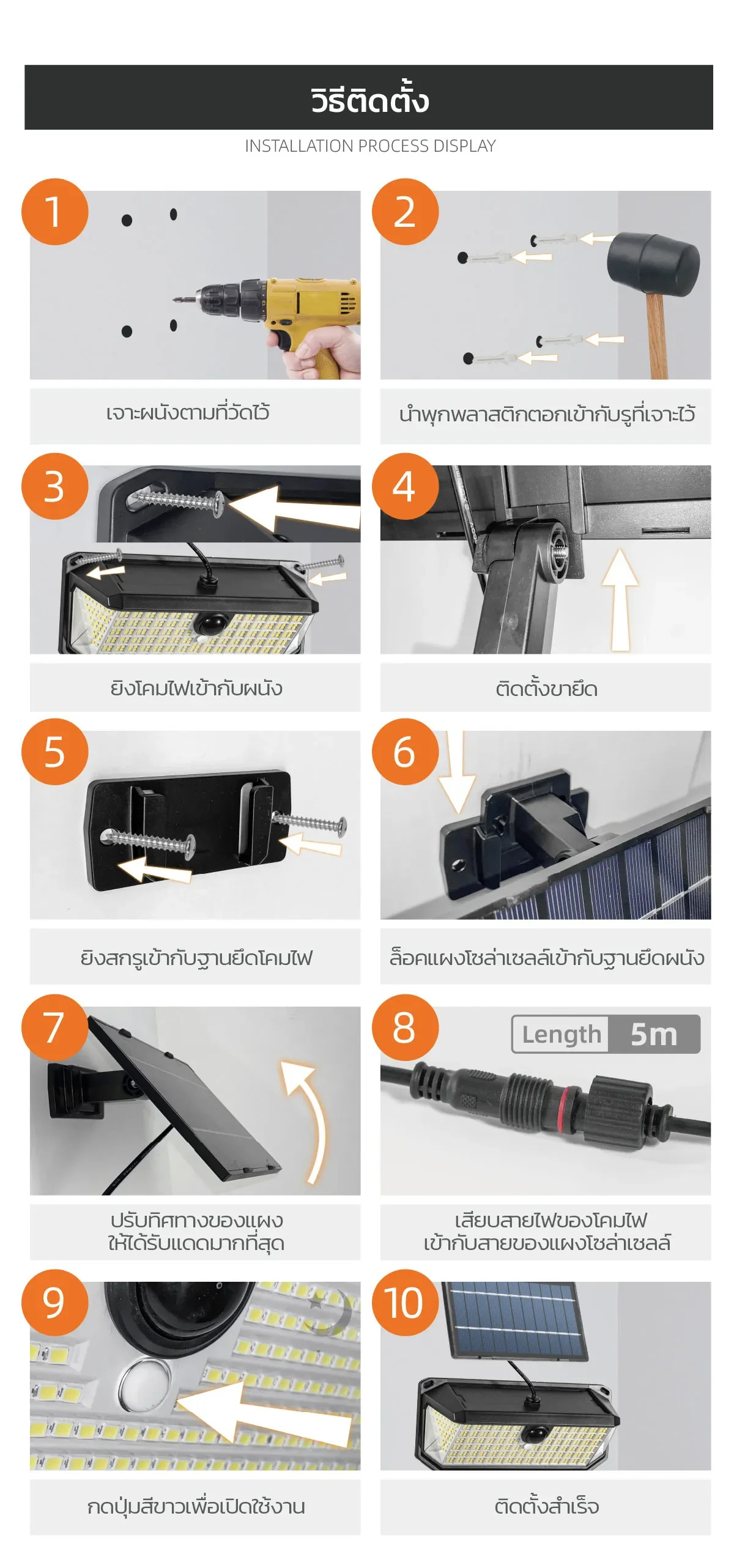 วิธีติดตั้ง

INSTALLATION PROCESS DISPLAY

1

เจาะผนังตามที่วัดไว้

2

นำพุกพลาสติกตอกเข้ากับรูที่เจาะไว้

3

ยิงโคมไฟเข้ากับผนัง

4

ติดตั้งขายึด

5

ยิงสกรูเข้ากับฐานยึดโคมไฟ

6

ล็อคแผงโซล่าเซลล์เข้ากับฐานยึดผนัง

7

ปรับทิศทางของแผง ให้ได้รับแดดมากที่สุด

8

Length 5m

เสียบสายไฟของโคมไฟ เข้ากับสายของแผงโซล่าเซลล์

9

กดปุ่มสีขาวเพื่อเปิดใช้งาน

10

ติดตั้งสำเร็จ