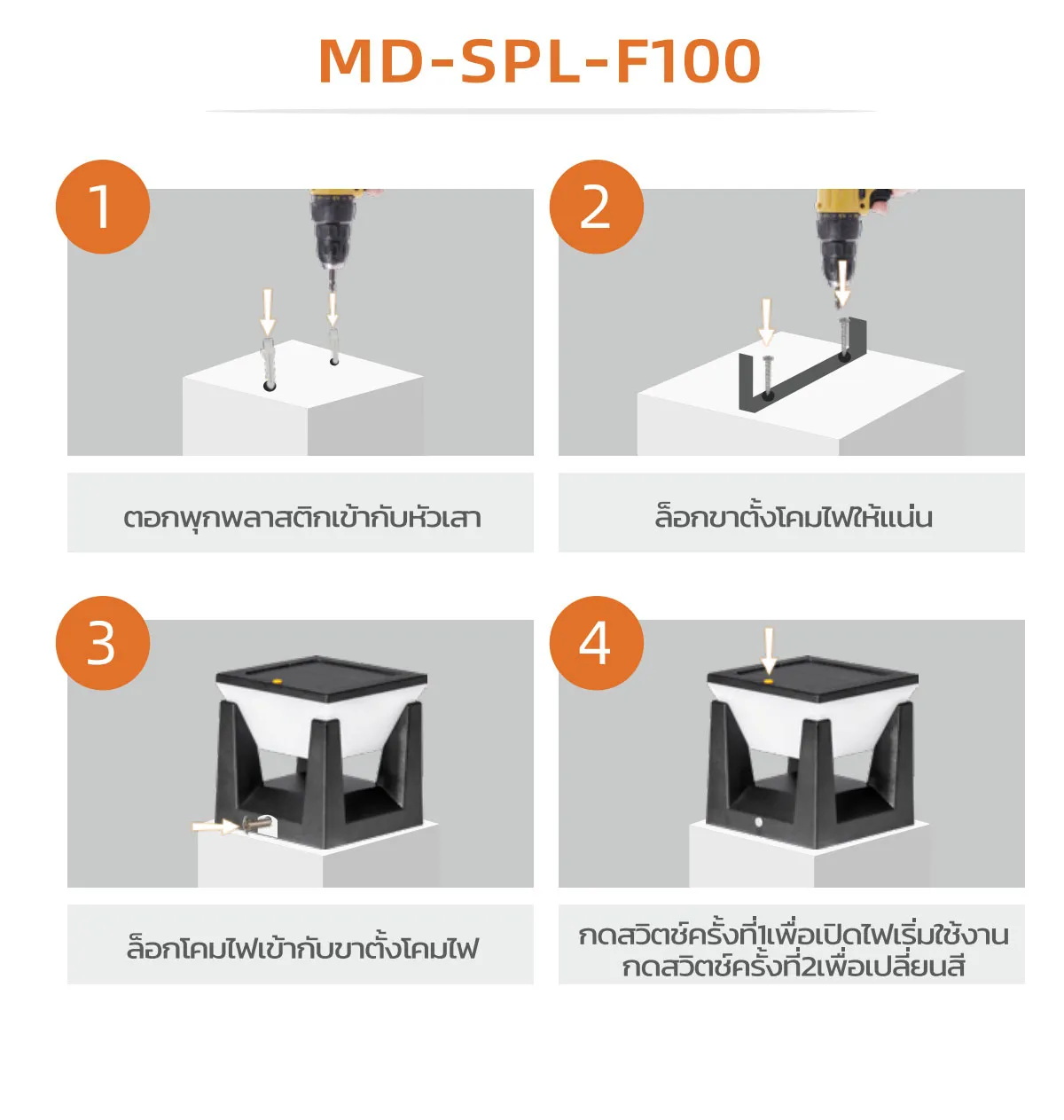 MD-SPL-F100

1

ตอกพุกพลาสติกเข้ากับหัวเสา

2

ล็อกขาตั้งโคมไฟให้แน่น

3

ล็อกโคมไฟเข้ากับขาตั้งโคมไฟ

4

กดสวิตช์ครั้งที่1เพื่อเปิดไฟเริ่มใช้งาน
กดสวิตช์ครั้งที่2เพื่อเปลี่ยนสี