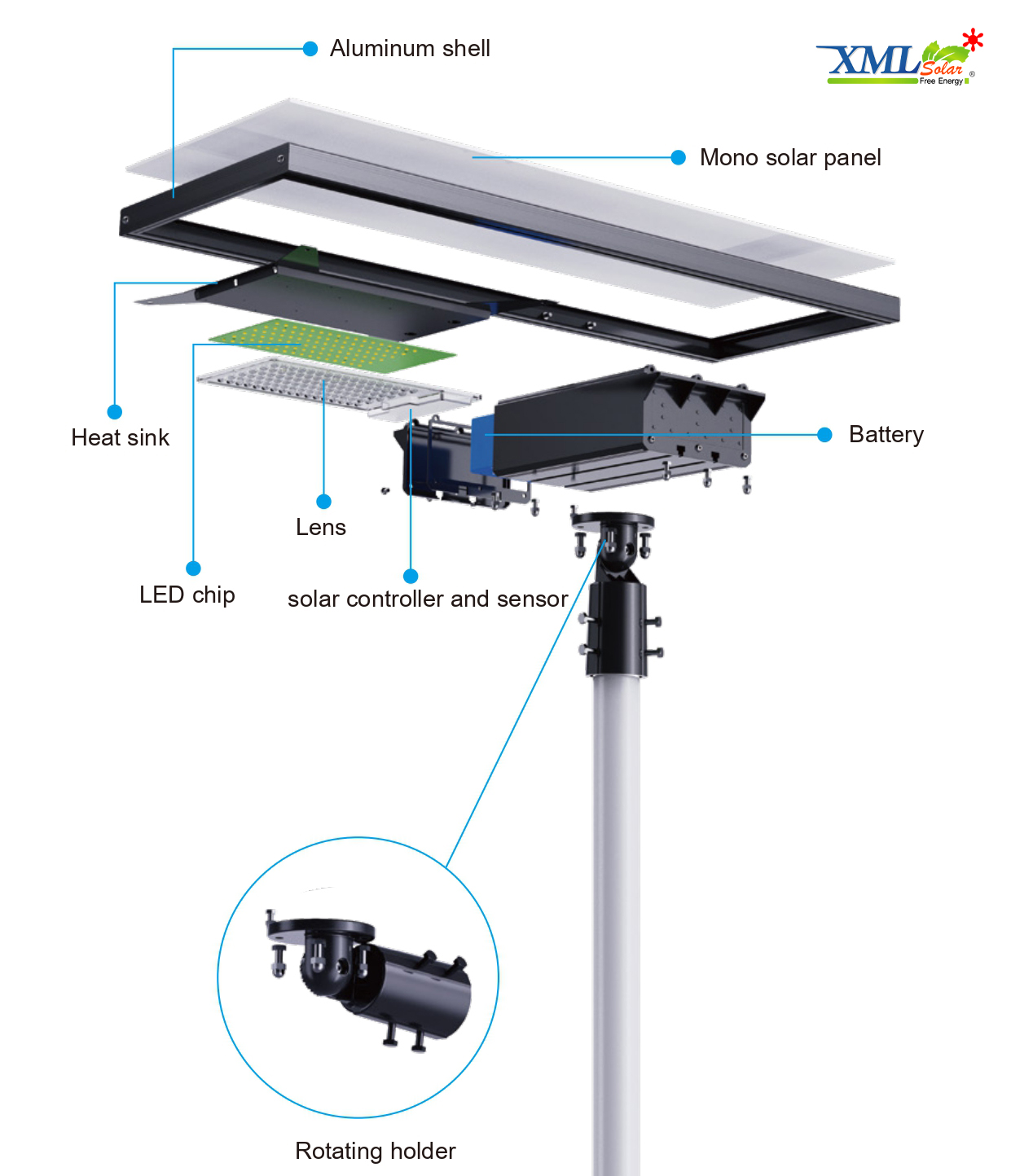 Aluminum shell

XML Solar ® Free Energy

Mono solar panel

Heat sink

Battery

Lens

LED chip

solar controller and sensor

Rotating holder