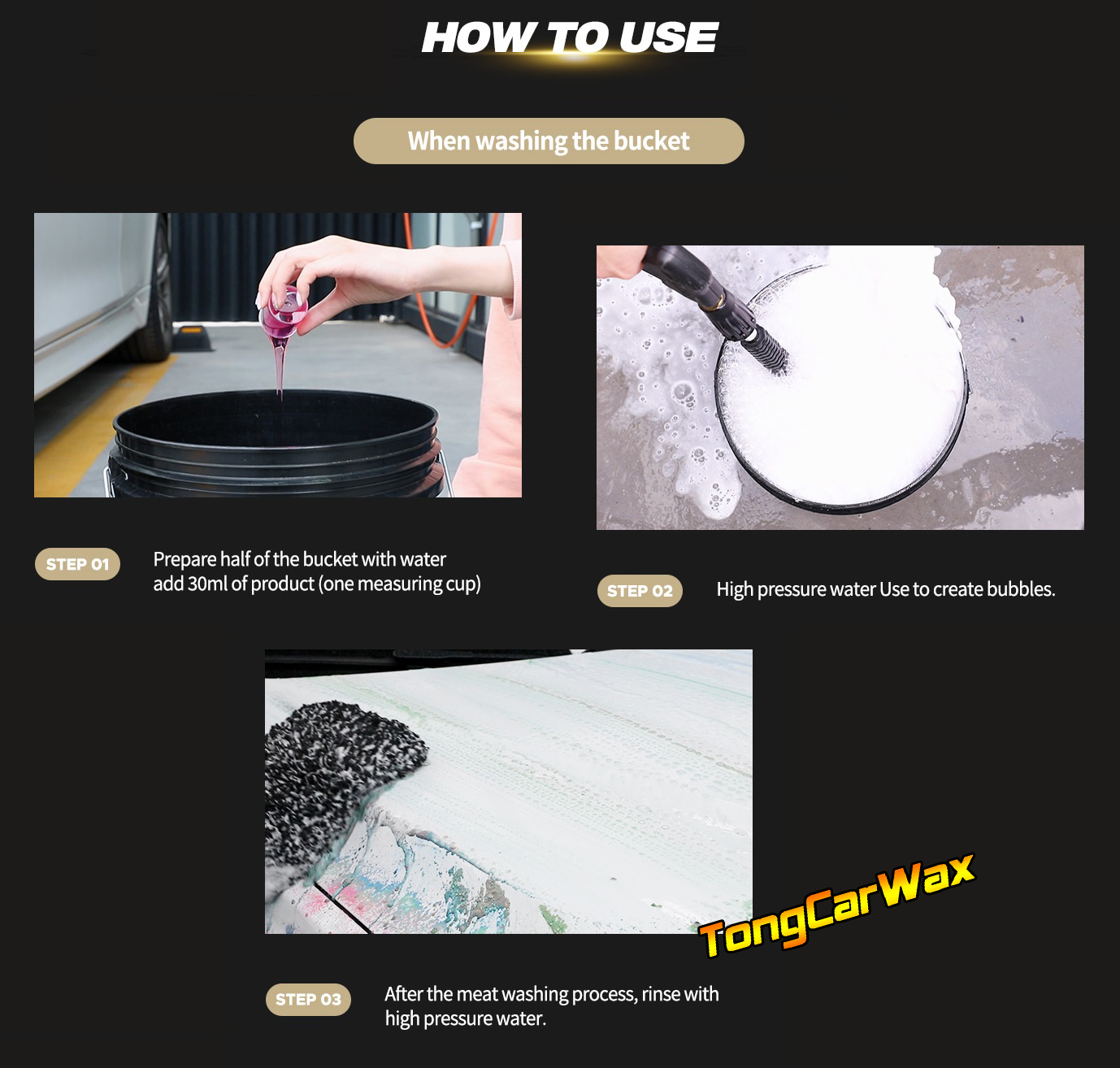 HOW TO USE

When washing the bucket

STEP 01

Prepare half of the bucket with water add 30ml of product (one measuring cup)

STEP 02

High pressure water Use to create bubbles.

TongCarWax

STEP 03

After the meat washing process, rinse with high pressure water.