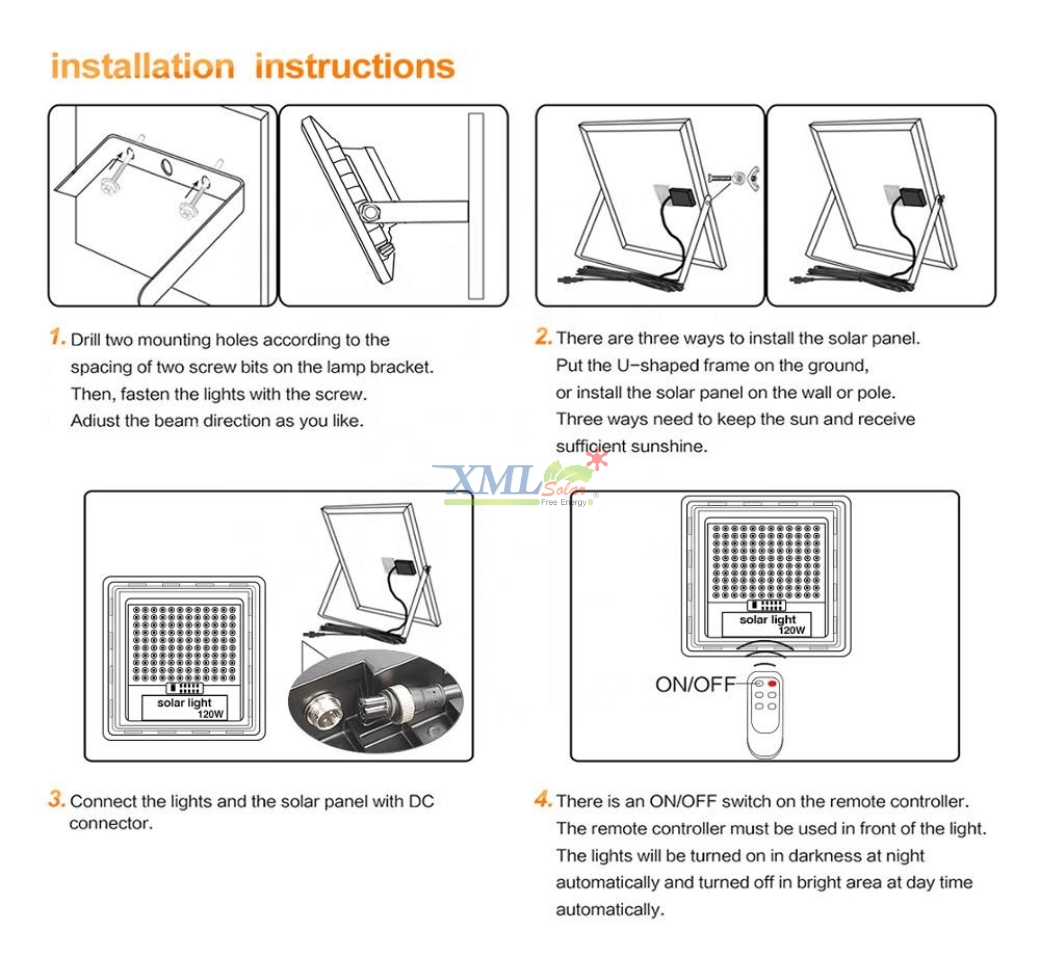 installation instructions

1. Drill two mounting holes according to the spacing of two screw bits on the lamp bracket. Then, fasten the lights with the screw. Adiust the beam direction as you like.

2. There are three ways to install the solar panel. Put the U-shaped frame on the ground, or install the solar panel on the wall or pole. Three ways need to keep the sun and receive sufficient sunshine.

XML Solar Free Energy

solar light
120W

solar light
120W

ON/OFF

3. Connect the lights and the solar panel with DC connector.

4. There is an ON/OFF switch on the remote controller. The remote controller must be used in front of the light. The lights will be turned on in darkness at night automatically and turned off in bright area at day time automatically.